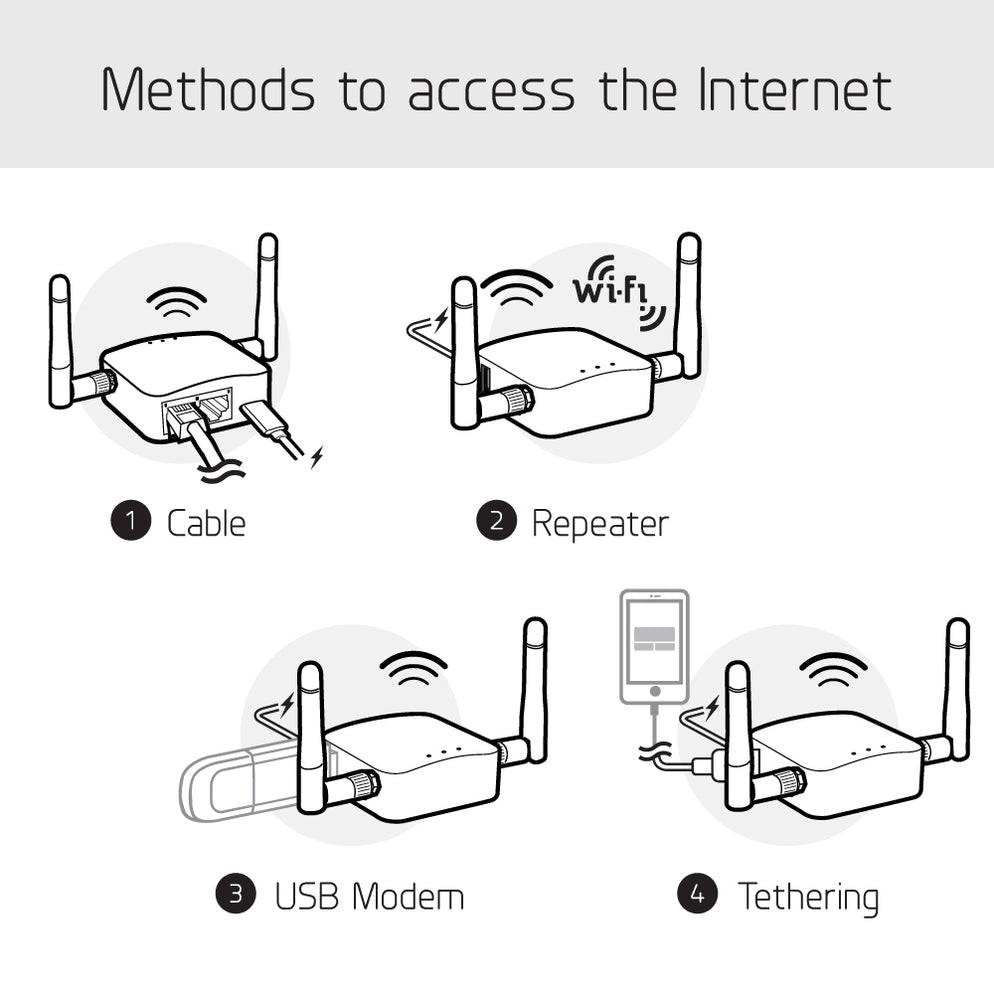 Methods to access the Internet

Wi-Fi

1 Cable

2 Repeater

3 USB Modem

4 Tethering